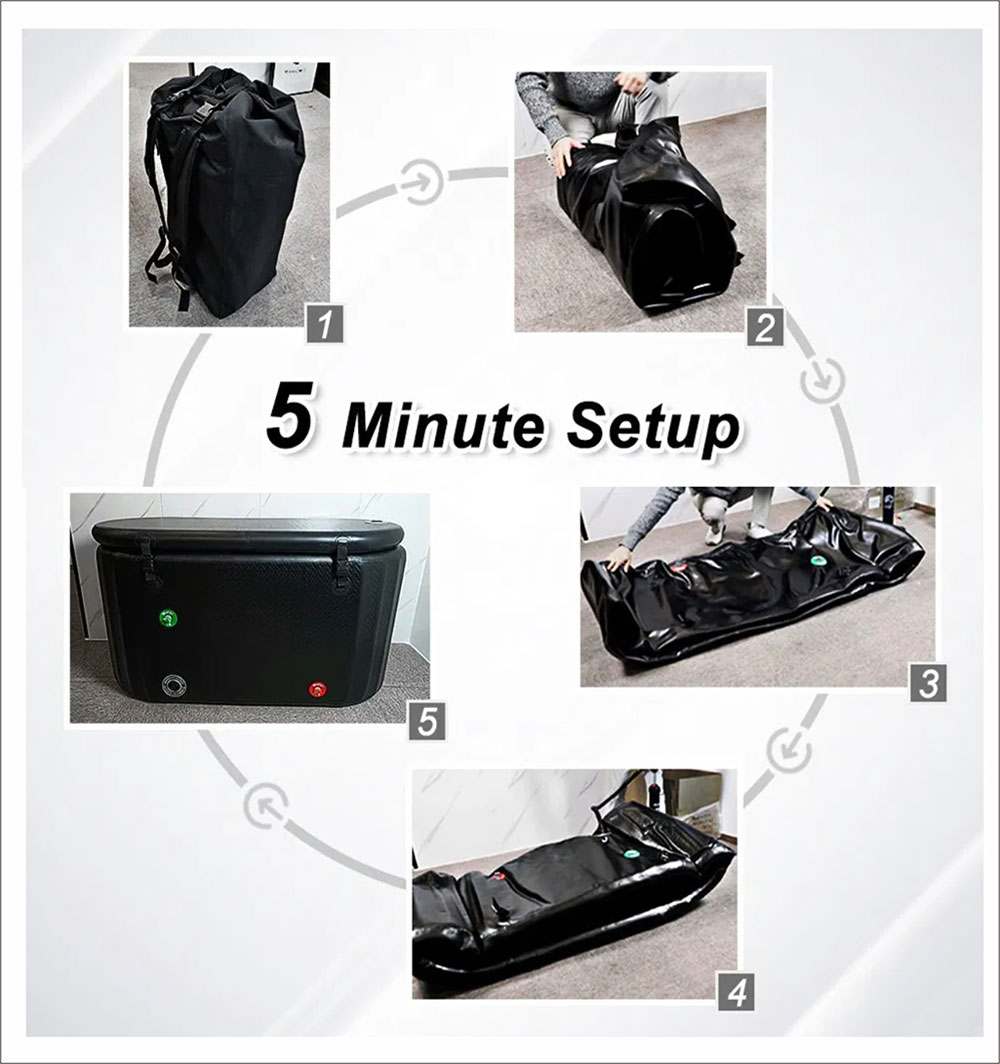 1

2

5 Minute Setup

5

3

4